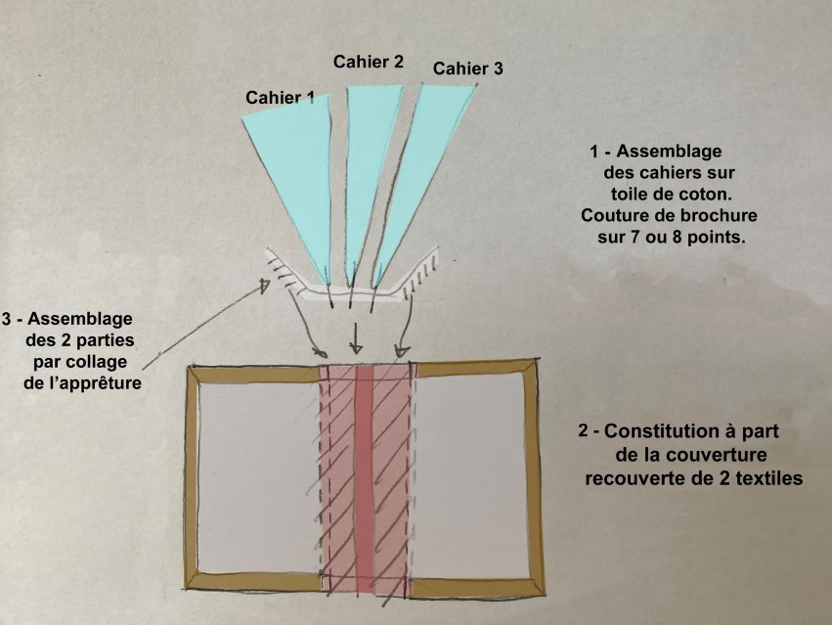 Cahier 1

Cahier 2

Cahier 3

1 - Assemblage des cahiers sur toile de coton. Couture de brochure sur 7 ou 8 points.

3 - Assemblage des 2 parties par collage de l'apprêture

2 - Constitution à part de la couverture recouverte de 2 textiles